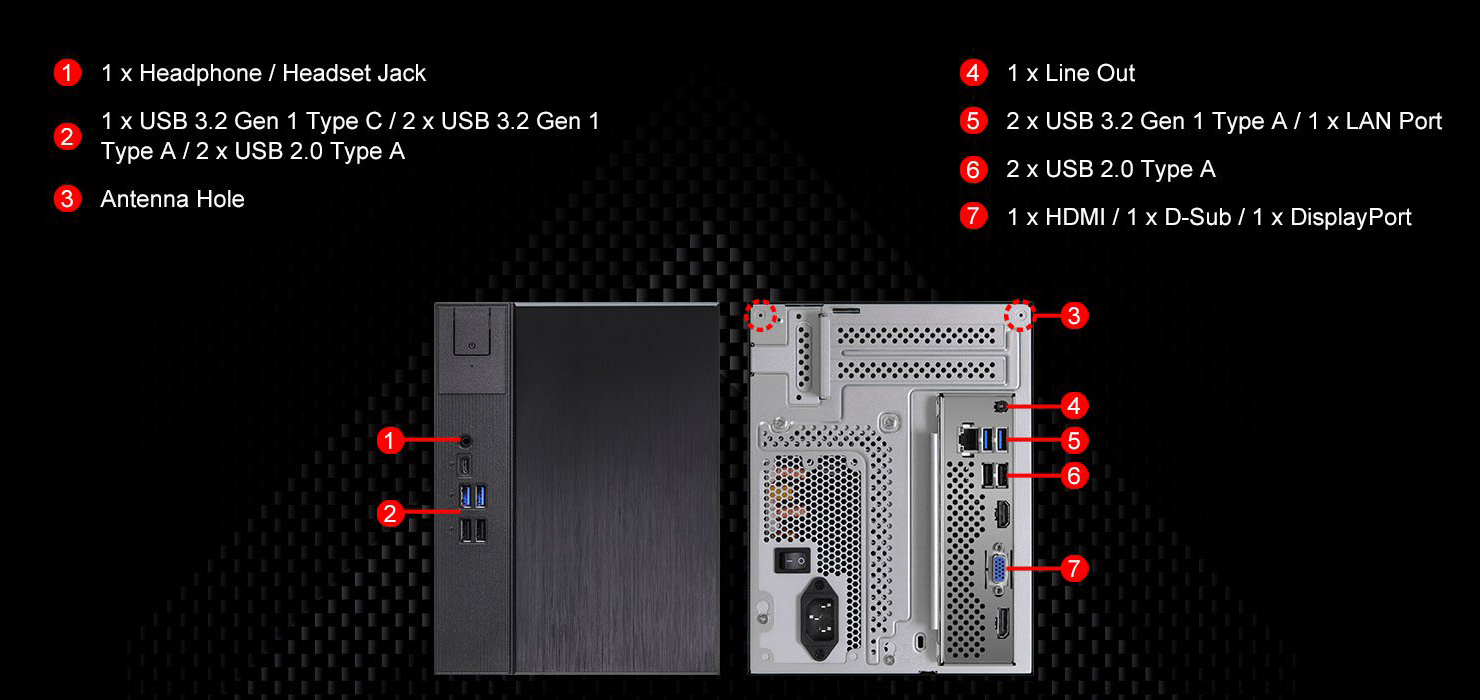 1 1 x Headphone / Headset Jack

2 1 x USB 3.2 Gen 1 Type C / 2 x USB 3.2 Gen 1 Type A / 2 x USB 2.0 Type A

3 Antenna Hole

4 1 x Line Out

5 2 x USB 3.2 Gen 1 Type A / 1 x LAN Port

6 2 x USB 2.0 Type A

7 1 x HDMI / 1 x D-Sub / 1 x DisplayPort

1

2

3

4

5

6

7